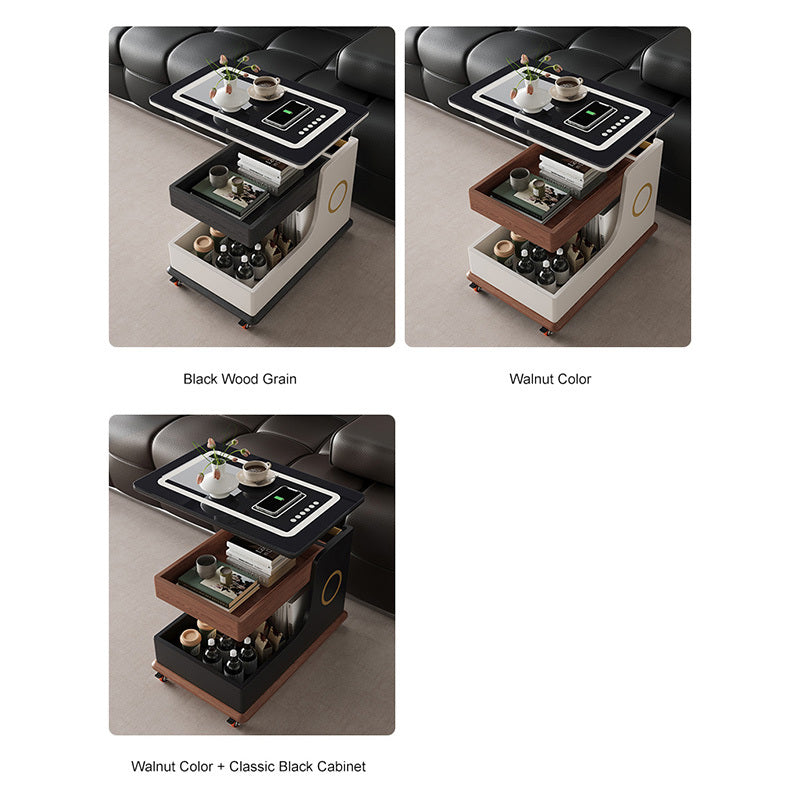 Black Wood Grain

Walnut Color

Walnut Color + Classic Black Cabinet